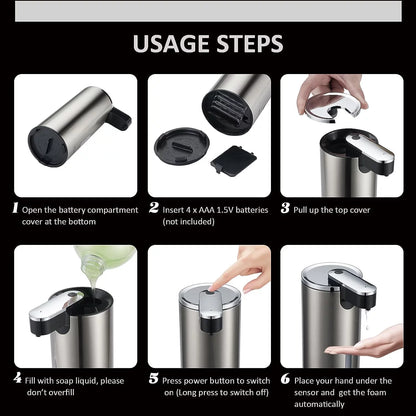 USAGE STEPS

1 Open the battery compartment cover at the bottom

2 Insert 4 x AAA 1.5V batteries (not included)

3 Pull up the top cover

4 Fill with soap liquid, please don't overfill

5 Press power button to switch on (Long press to switch off)

6 Place your hand under the sensor and get the foam automatically