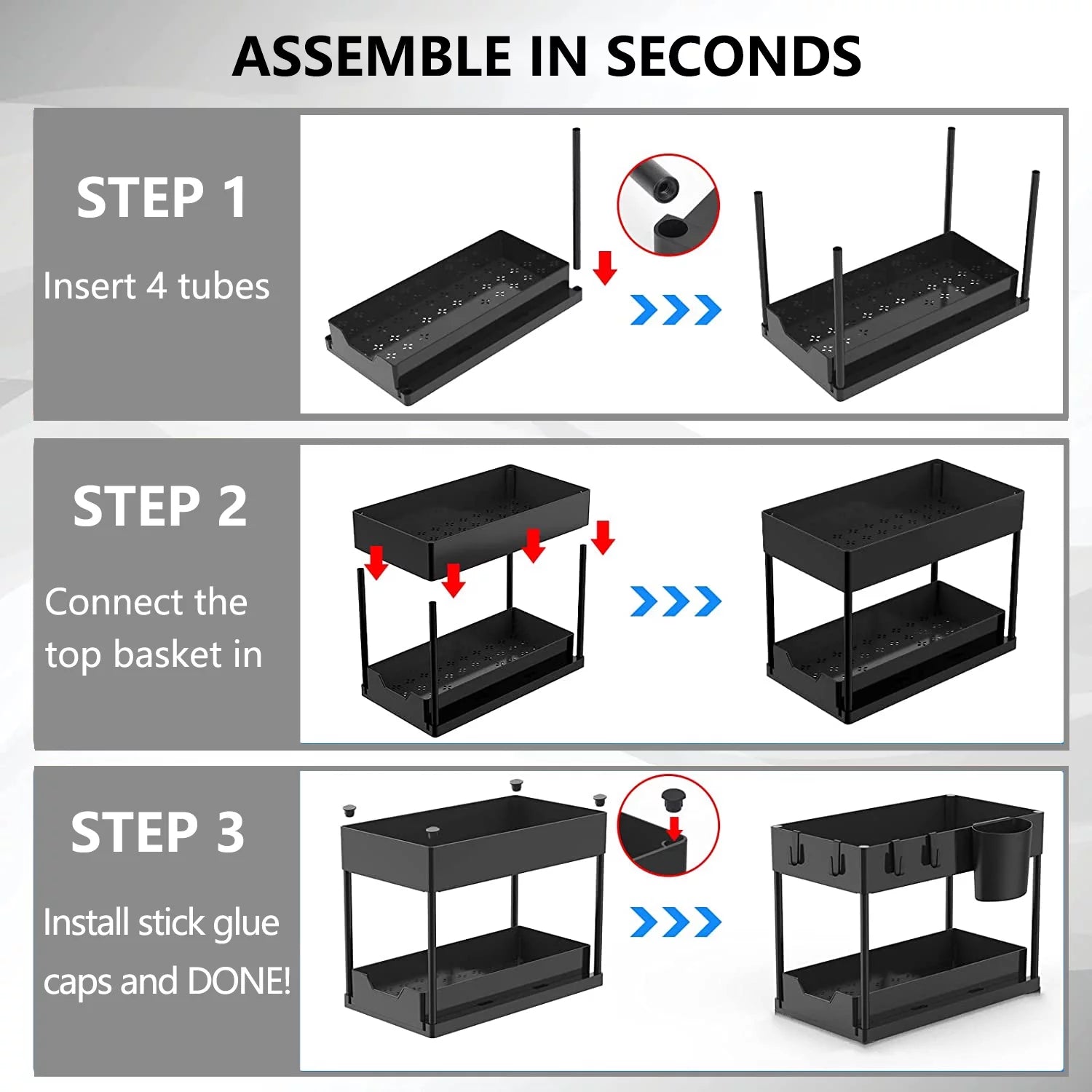 ASSEMBLE IN SECONDS

STEP 1

Insert 4 tubes

STEP 2

Connect the top basket in

STEP 3

Install stick glue caps and DONE!