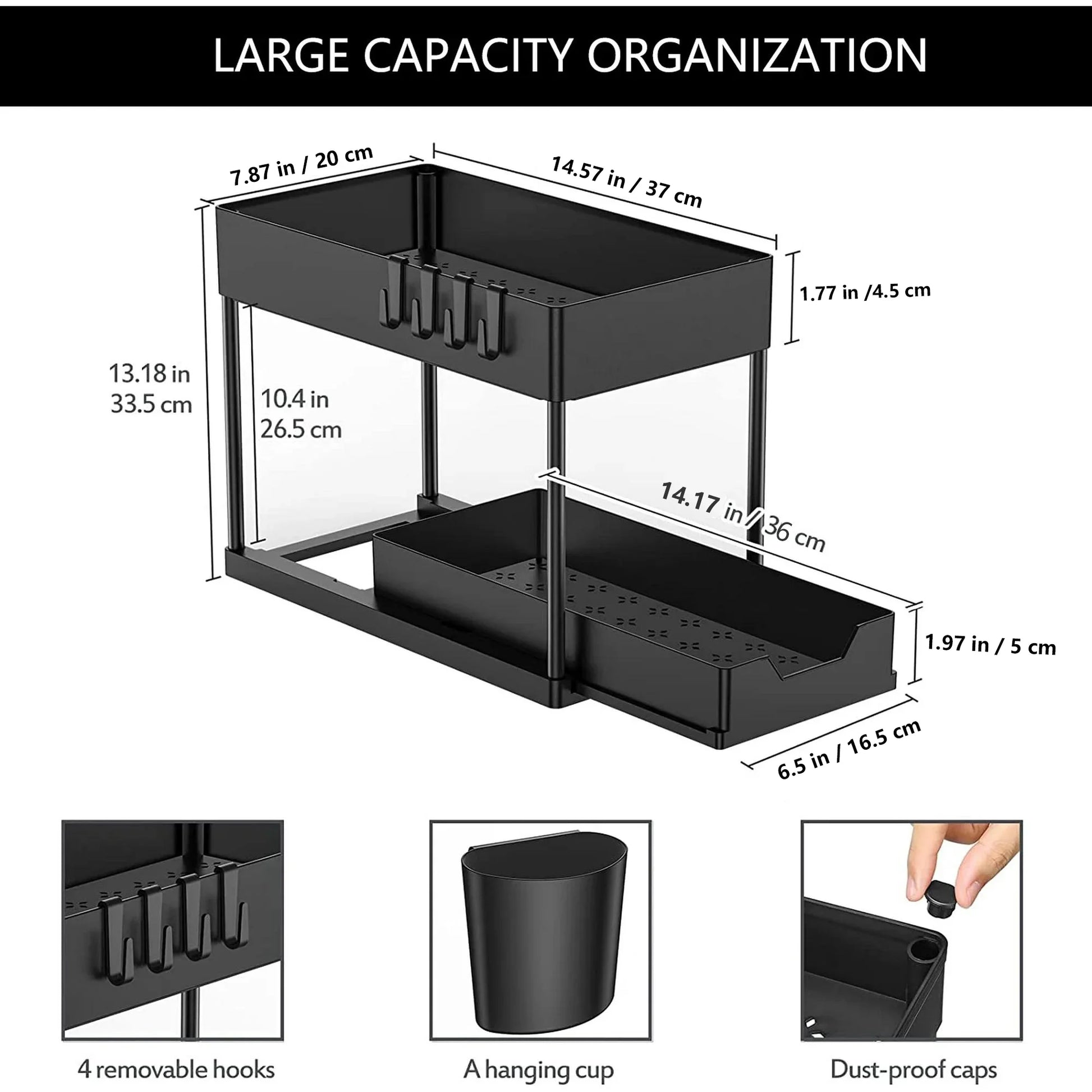 LARGE CAPACITY ORGANIZATION

7.87 in / 20 cm

14.57 in / 37 cm

1.77 in /4.5 cm

13.18 in
33.5 cm

10.4 in
26.5 cm

14.17 in / 36 cm

1.97 in / 5 cm

6.5 in / 16.5 cm

4 removable hooks

A hanging cup

Dust-proof caps